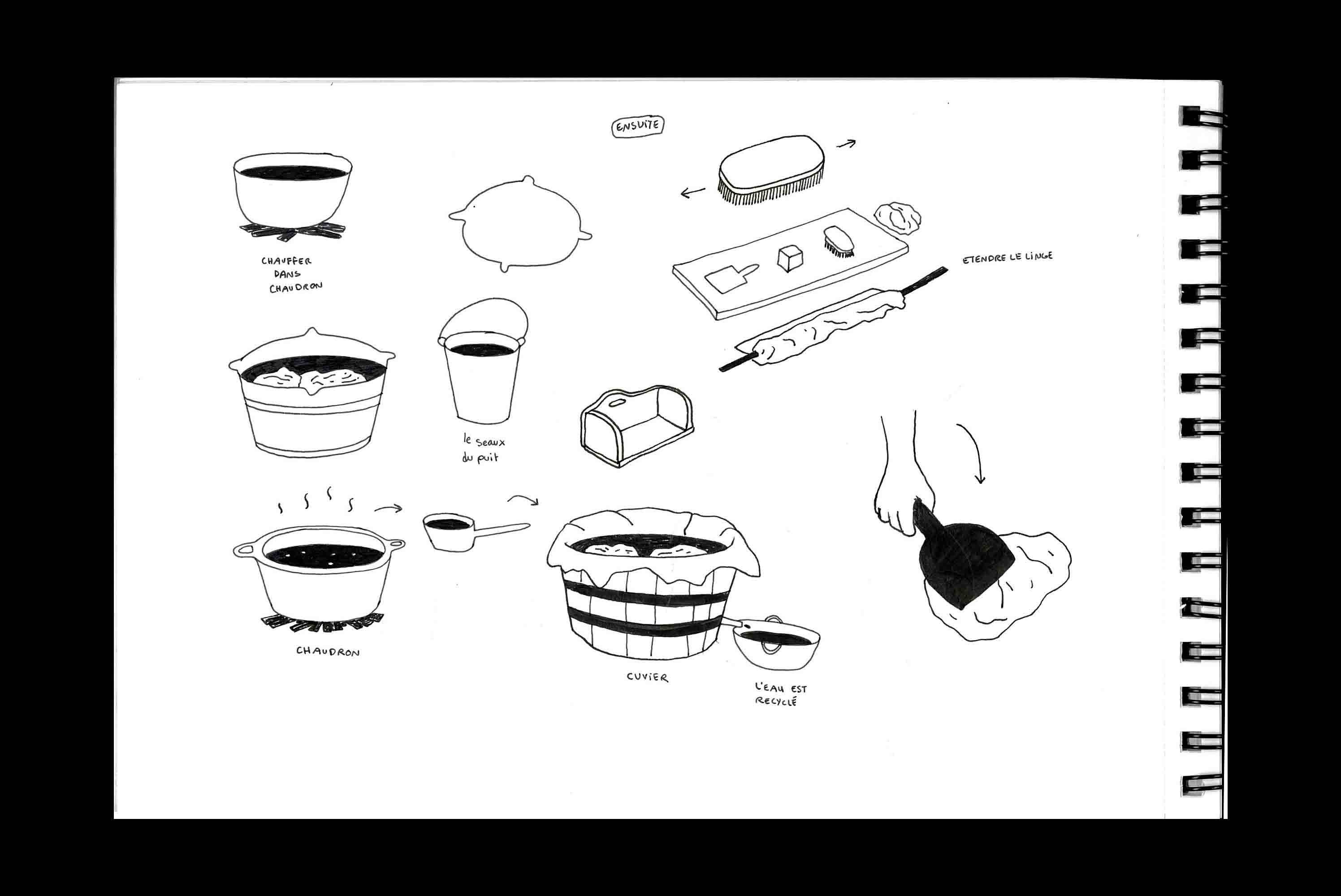 ENSUITE

CHAUFFER DANS CHAUDRON

ETENDRE LE LINGE

le seaux du puit

CHAUDRON

CUVIER

L'EAU EST RECYCLÉ